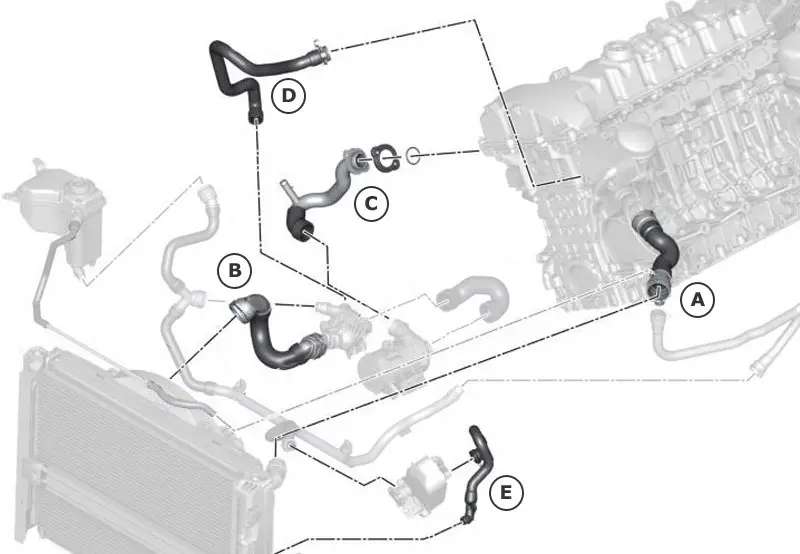 D
C
B
A
E